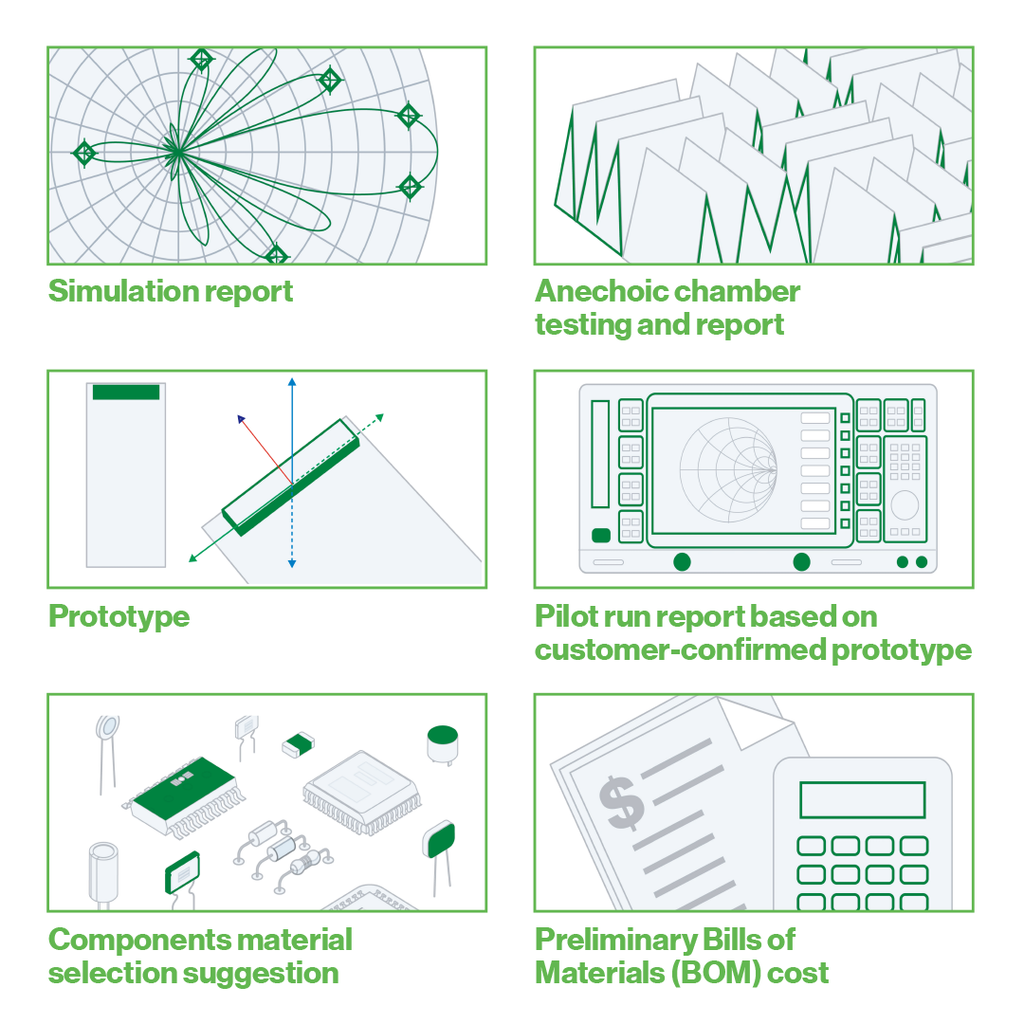 Simulation report

Anechoic chamber testing and report

Prototype

Pilot run report based on customer-confirmed prototype

Components material selection suggestion

$

Preliminary Bills of Materials (BOM) cost