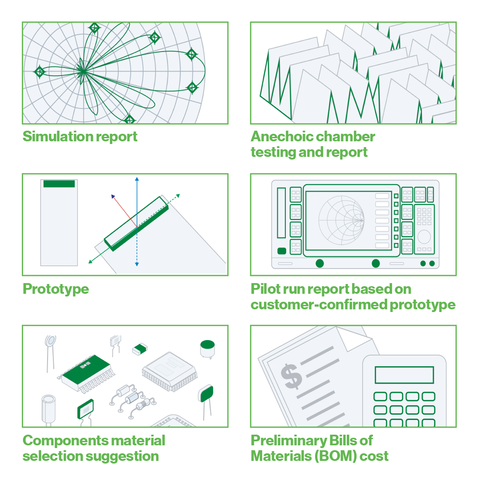 Simulation report

Anechoic chamber testing and report

Prototype

Pilot run report based on customer-confirmed prototype

Components material selection suggestion

$

Preliminary Bills of Materials (BOM) cost